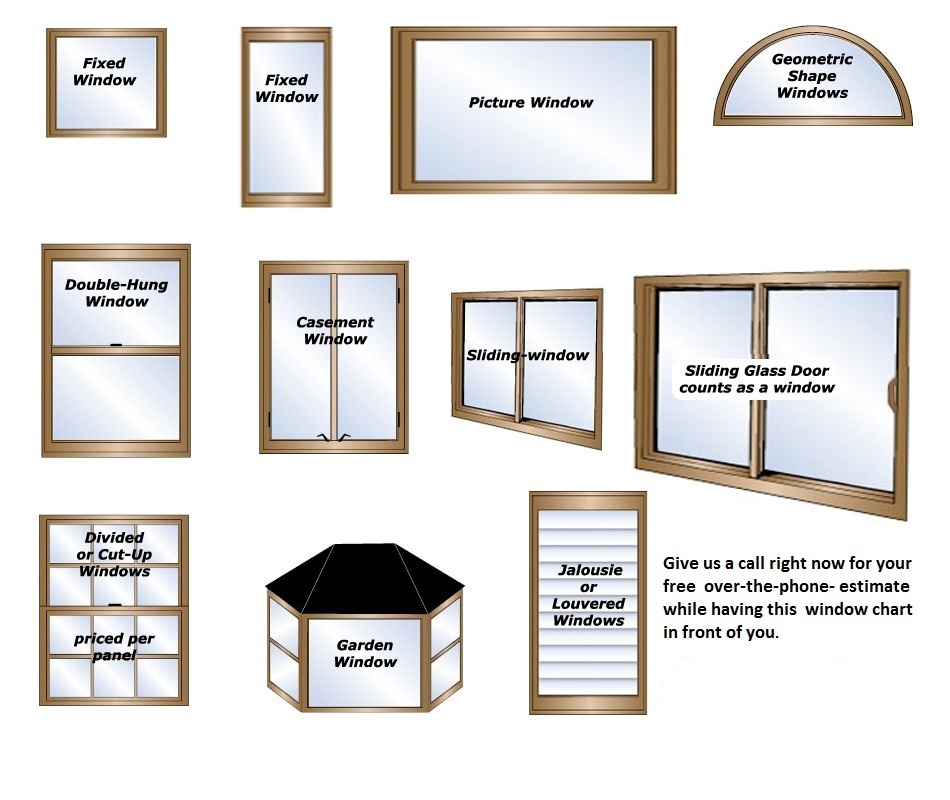 Fixed Window

Fixed Window

Picture Window

Geometric Shape Windows

Double-Hung Window

Casement Window

Sliding-window

Sliding Glass Door counts as a window

Divided or Cut-Up Windows

priced per panel

Garden Window

Jalousie or Louvered Windows

Give us a call right now for your free over-the-phone- estimate while having this window chart in front of you.